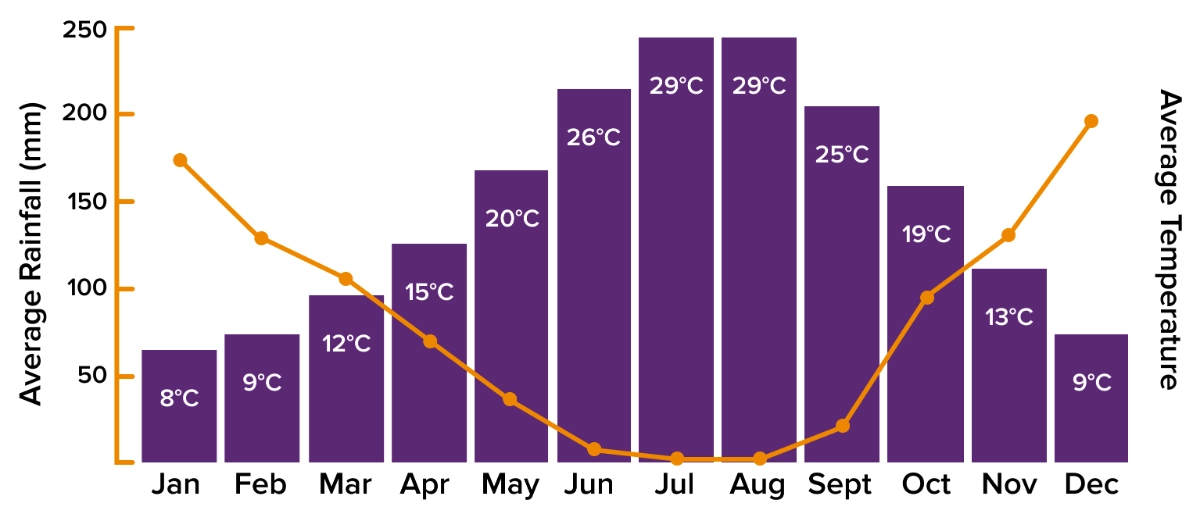 Average Rainfall (mm)

250
200
150
100
50

8°C
9°C
12°C
15°C
20°C
26°C
29°C
29°C
25°C
19°C
13°C
9°C

Jan Feb Mar Apr May Jun Jul Aug Sept Oct Nov Dec

Average Temperature