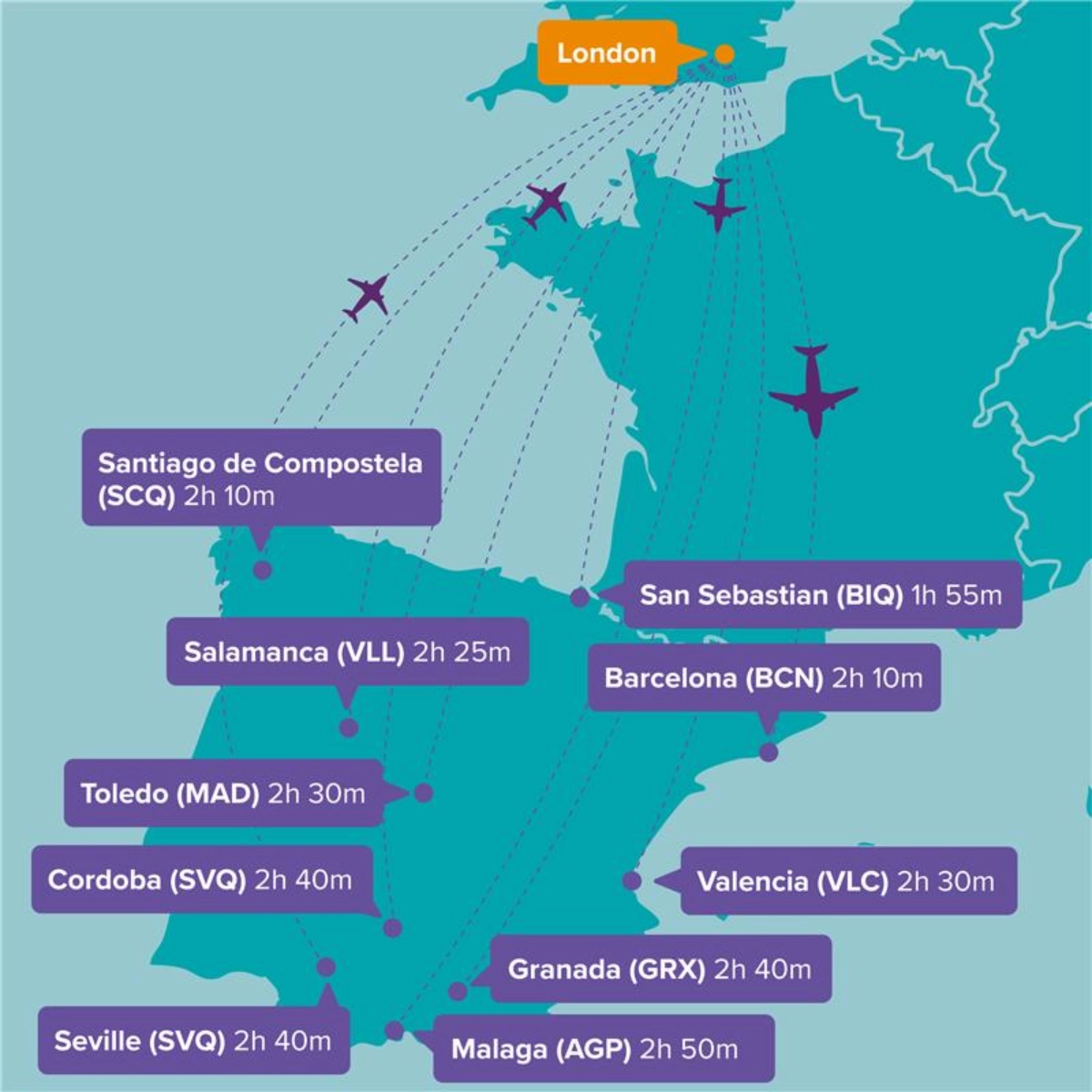 London

Santiago de Compostela (SCQ) 2h 10m

San Sebastian (BIQ) 1h 55m

Salamanca (VLL) 2h 25m

Barcelona (BCN) 2h 10m

Toledo (MAD) 2h 30m

Cordoba (SVQ) 2h 40m

Valencia (VLC) 2h 30m

Granada (GRX) 2h 40m

Seville (SVQ) 2h 40m

Malaga (AGP) 2h 50m