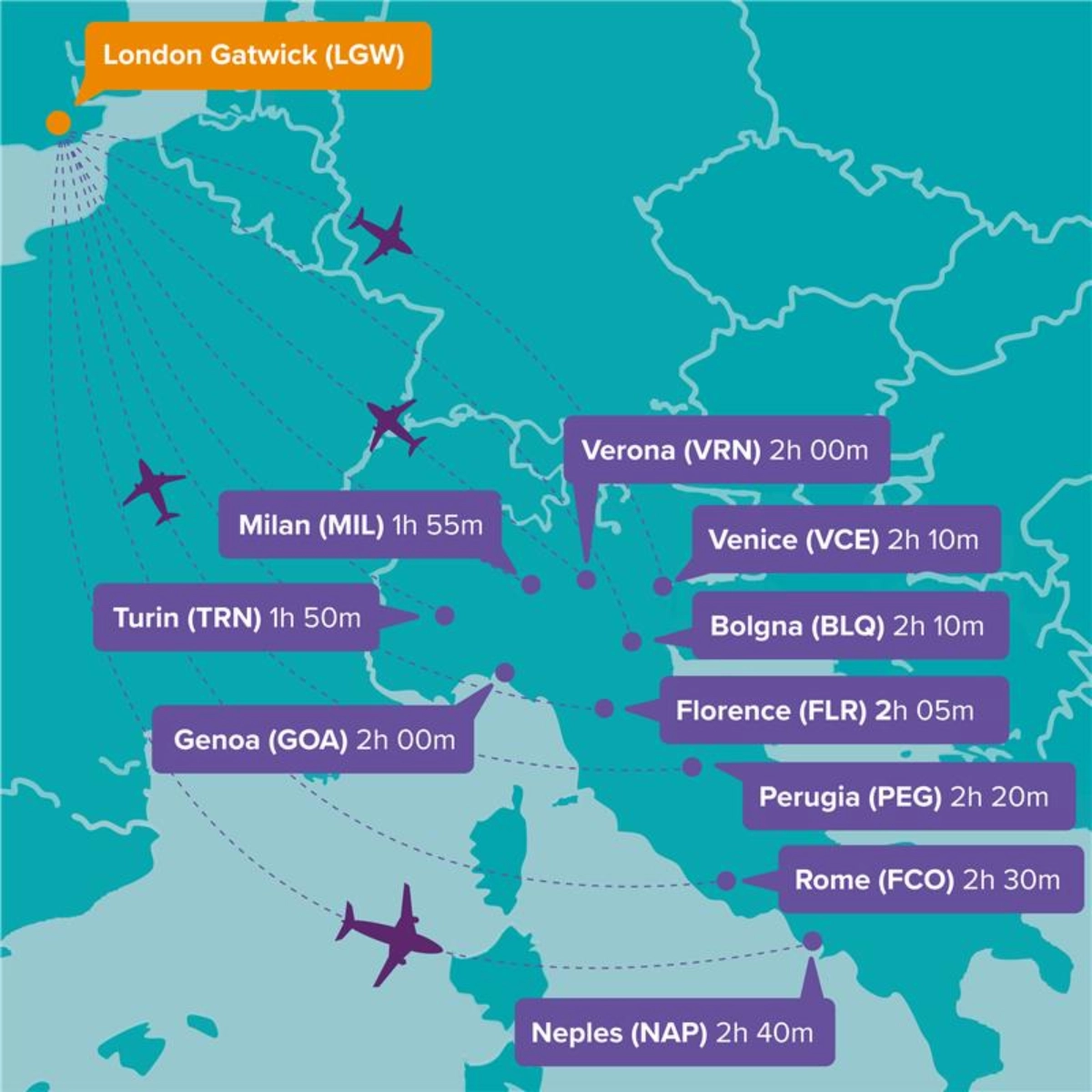 London Gatwick (LGW)

Verona (VRN) 2h 00m

Milan (MIL) 1h 55m

Venice (VCE) 2h 10m

Turin (TRN) 1h 50m

Bolgna (BLQ) 2h 10m

Florence (FLR) 2h 05m

Genoa (GOA) 2h 00m

Perugia (PEG) 2h 20m

Rome (FCO) 2h 30m

Neples (NAP) 2h 40m